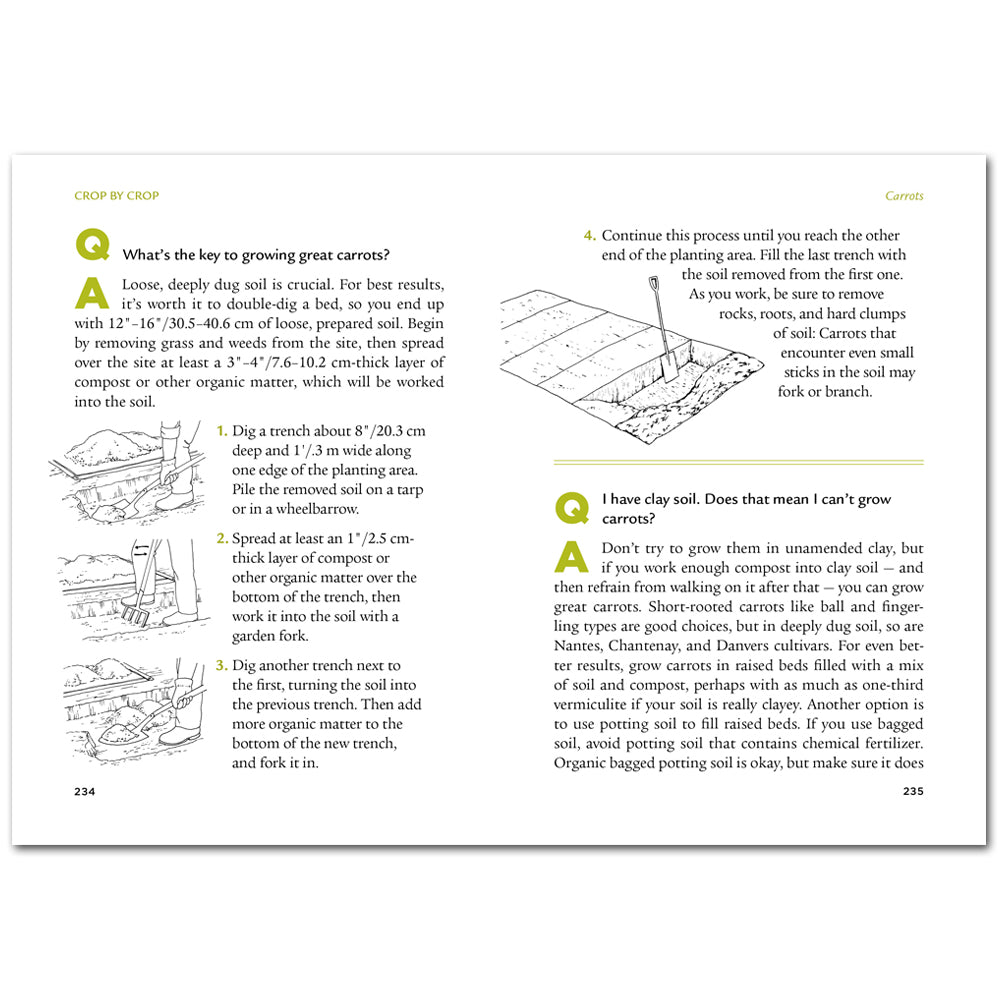 CROP BY CROP

Q What's the key to growing great carrots?

A Loose, deeply dug soil is crucial. For best results, it's worth it to double-dig a bed, so you end up with 12"–16"/30.5–40.6 cm of loose, prepared soil. Begin by removing grass and weeds from the site, then spread over the site at least a 3"–4"/7.6–10.2 cm-thick layer of compost or other organic matter, which will be worked into the soil.

1. Dig a trench about 8"/20.3 cm deep and 1'/.3 m wide along one edge of the planting area. Pile the removed soil on a tarp or in a wheelbarrow.

2. Spread at least an 1"/2.5 cm-thick layer of compost or other organic matter over the bottom of the trench, then work it into the soil with a garden fork.

3. Dig another trench next to the first, turning the soil into the previous trench. Then add more organic matter to the bottom of the new trench, and fork it in.

234

Carrots

4. Continue this process until you reach the other end of the planting area. Fill the last trench with the soil removed from the first one. As you work, be sure to remove rocks, roots, and hard clumps of soil: Carrots that encounter even small sticks in the soil may fork or branch.

Q I have clay soil. Does that mean I can't grow carrots?

A Don't try to grow them in unamended clay, but if you work enough compost into clay soil — and then refrain from walking on it after that — you can grow great carrots. Short-rooted carrots like ball and fingerling types are good choices, but in deeply dug soil, so are Nantes, Chantenay, and Danvers cultivars. For even better results, grow carrots in raised beds filled with a mix of soil and compost, perhaps with as much as one-third vermiculite if your soil is really clayey. Another option is to use potting soil to fill raised beds. If you use bagged soil, avoid potting soil that contains chemical fertilizer. Organic bagged potting soil is okay, but make sure it does

235